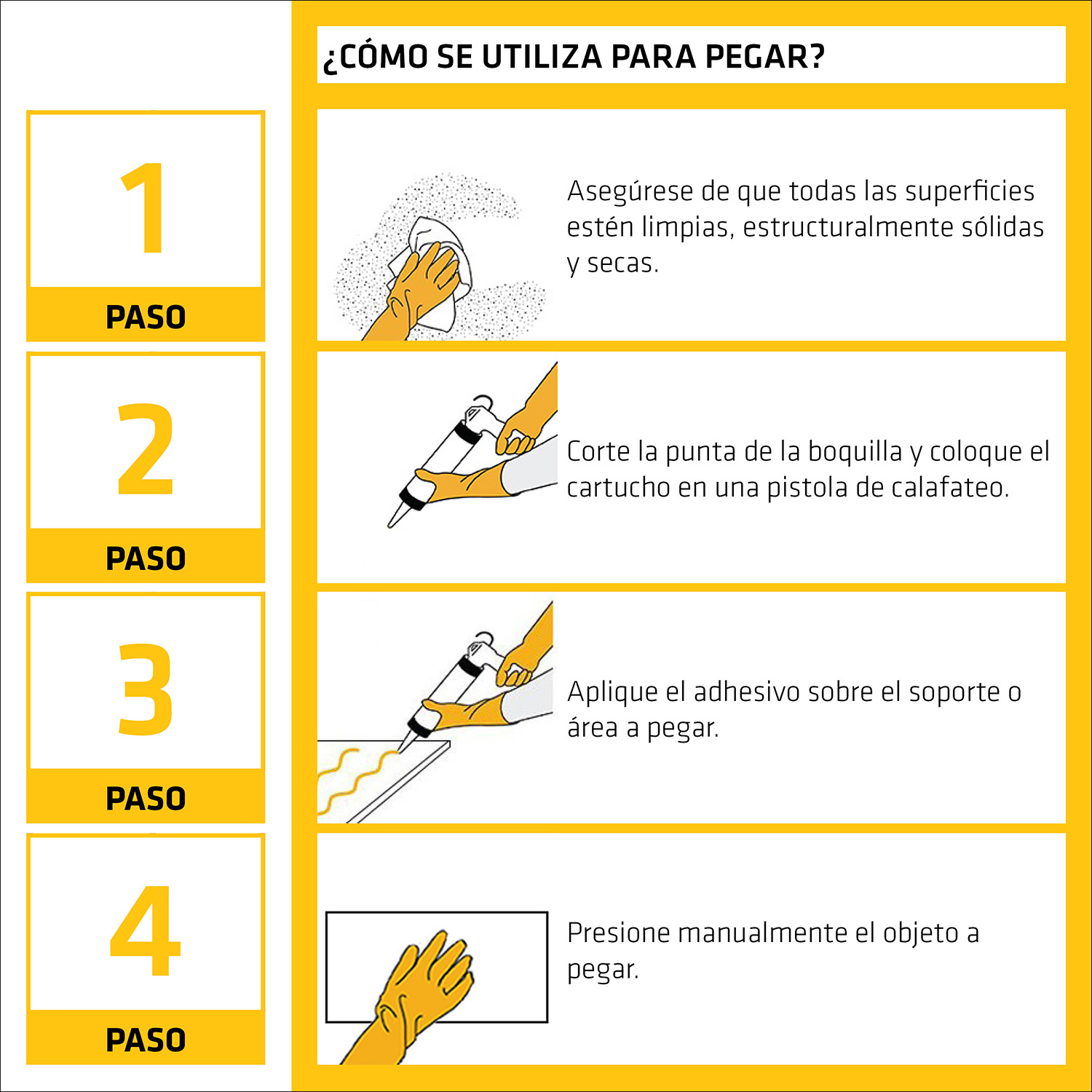 ¿CÓMO SE UTILIZA PARA PEGAR?

1
PASO

Asegúrese de que todas las superficies estén limpias, estructuralmente sólidas y secas.

2
PASO

Corte la punta de la boquilla y coloque el cartucho en una pistola de calafateo.

3
PASO

Aplique el adhesivo sobre el soporte o área a pegar.

4
PASO

Presione manualmente el objeto a pegar.